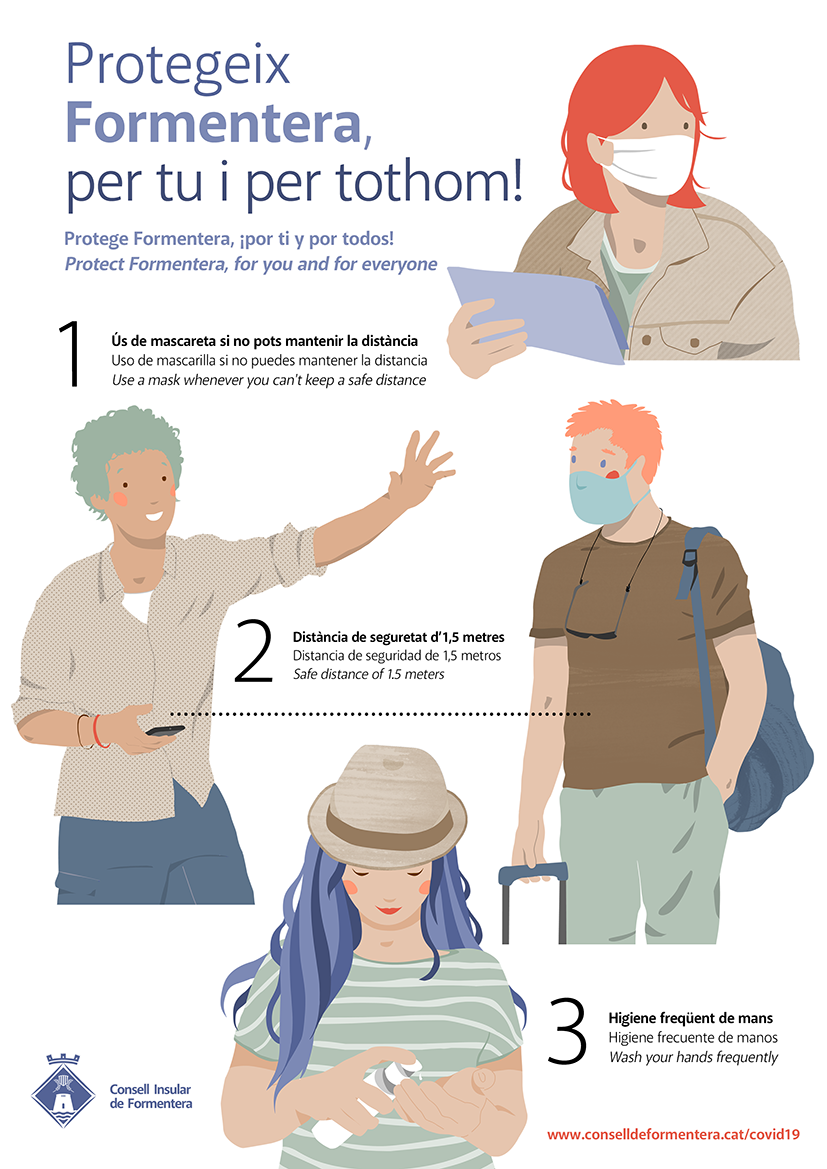 Protegeix
Formentera,
per tu i per tothom!

Protege Formentera, ¡por ti y por todos!
Protect Formentera, for you and for everyone

1
Ús de mascareta si no pots mantenir la distància
Uso de mascarilla si no puedes mantener la distancia
Use a mask whenever you can't keep a safe distance

2
Distància de seguretat d'1,5 metres
Distancia de seguridad de 1,5 metros
Safe distance of 1.5 meters

3
Higiene freqüent de mans
Higiene frecuente de manos
Wash your hands frequently

Consell Insular
de Formentera

www.conselldeformentera.cat/covid19